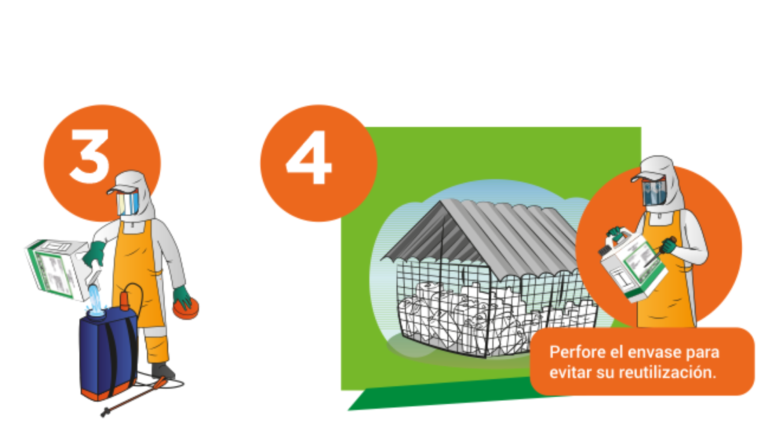 3

4

Perfore el envase para evitar su reutilización.